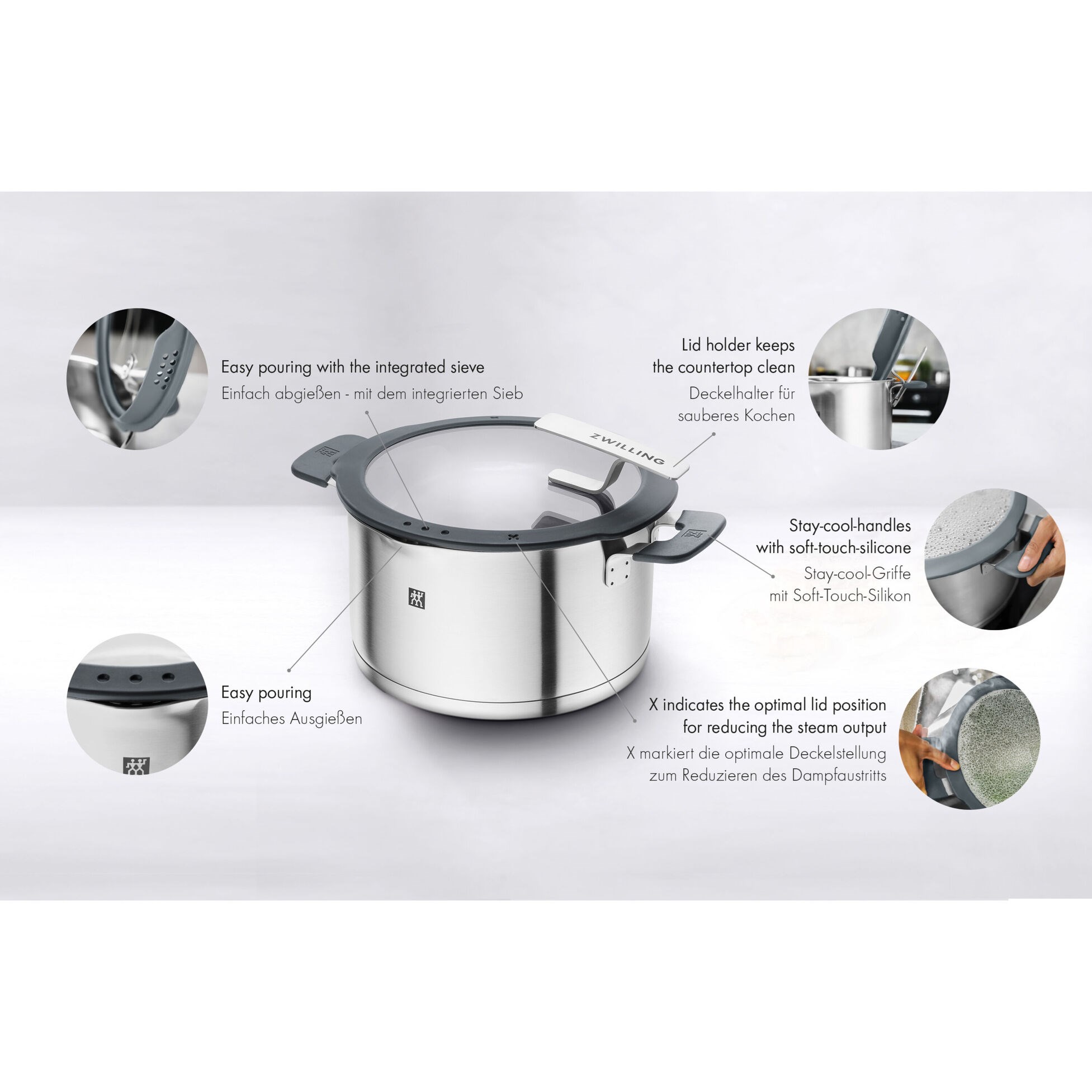 Easy pouring with the integrated sieve
Einfach abgießen - mit dem integrierten Sieb

Lid holder keeps the countertop clean
Deckelhalter für sauberes Kochen

ZWILLING

Stay-cool-handles with soft-touch-silicone
Stay-cool-Griffe mit Soft-Touch-Silikon

Easy pouring
Einfaches Ausgießen

X indicates the optimal lid position for reducing the steam output
X markiert die optimale Deckelstellung zum Reduzieren des Dampfaustritts